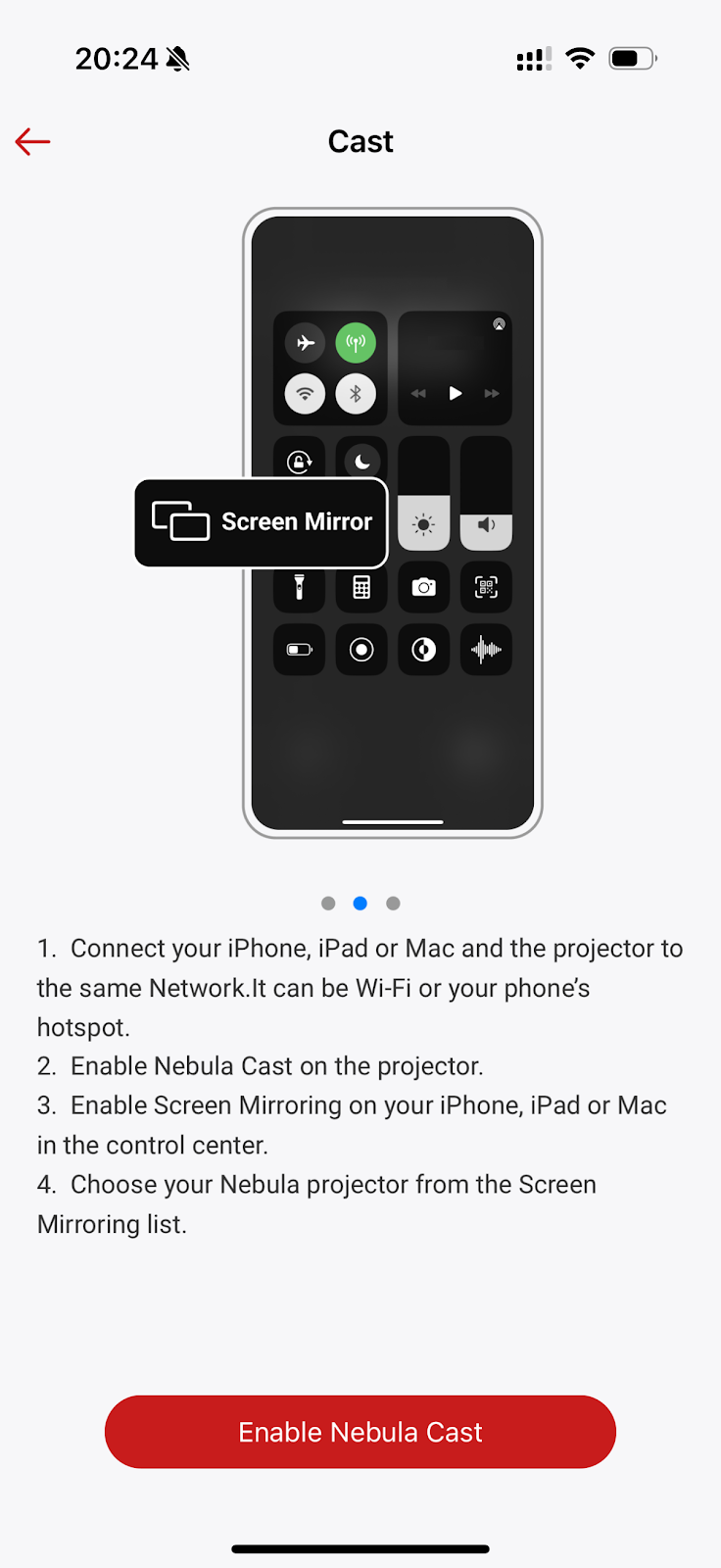 20:24

Cast

Screen Mirror

1. Connect your iPhone, iPad or Mac and the projector to the same Network.It can be Wi-Fi or your phone's hotspot.
2. Enable Nebula Cast on the projector.
3. Enable Screen Mirroring on your iPhone, iPad or Mac in the control center.
4. Choose your Nebula projector from the Screen Mirroring list.

Enable Nebula Cast